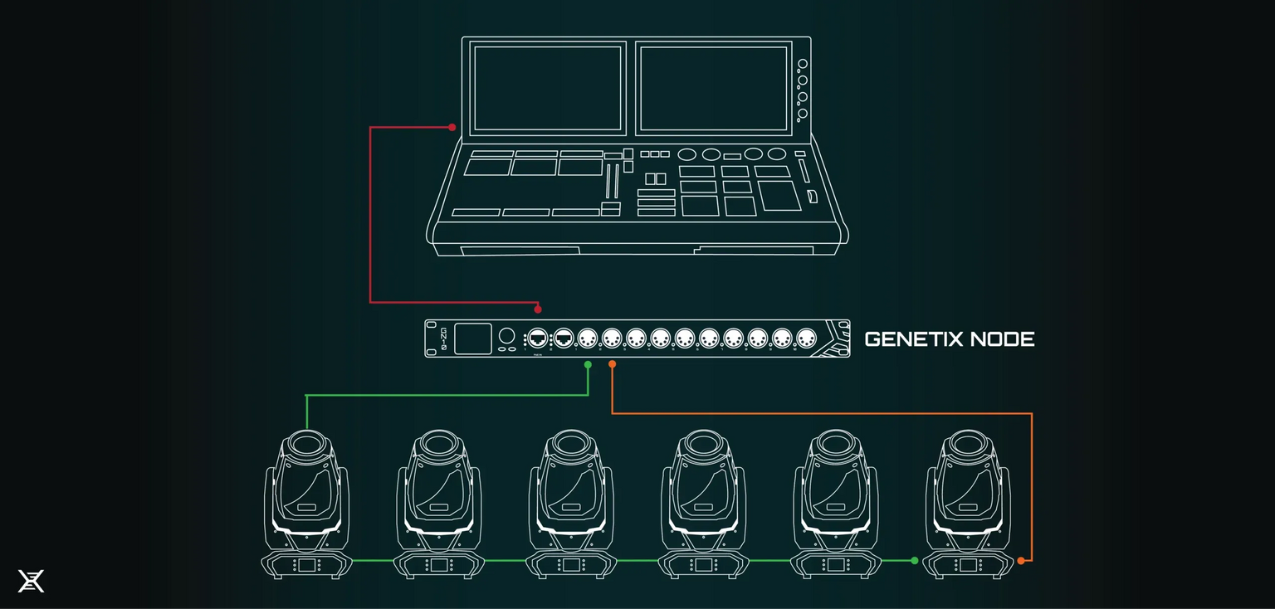 GENETIX NODE